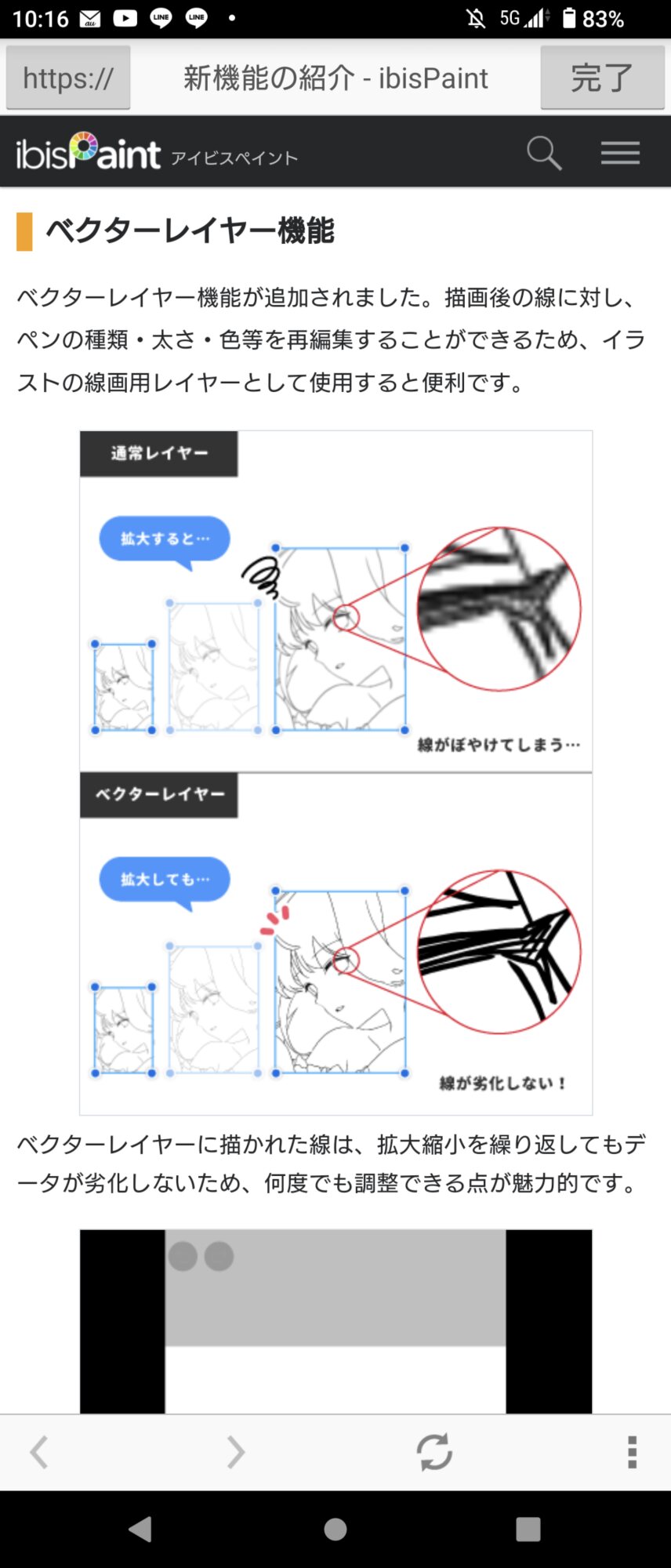 10:16 5G 83%

https:// 新機能の紹介 - ibisPaint 完了

ibisPaint アイビスペイント

ベクターレイヤー機能

ベクターレイヤー機能が追加されました。描画後の線に対し、ペンの種類・太さ・色等を再編集することができるため、イラストの線画用レイヤーとして使用すると便利です。

通常レイヤー

拡大すると…

線がぼやけてしまう…

ベクターレイヤー

拡大しても…

線が劣化しない！

ベクターレイヤーに描かれた線は、拡大縮小を繰り返してもデータが劣化しないため、何度でも調整できる点が魅力的です。