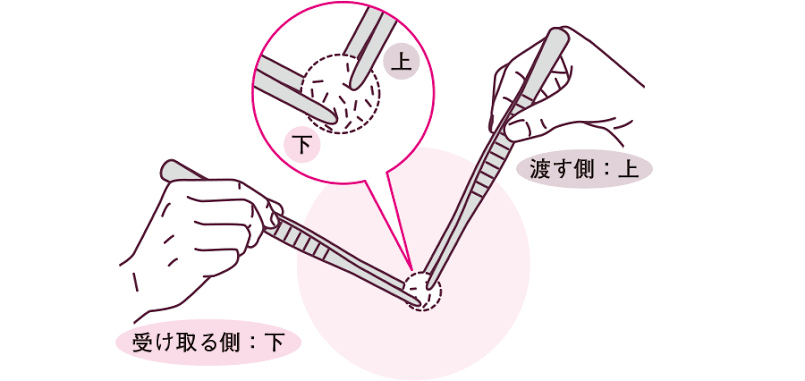 上

下

渡す側：上

受け取る側：下