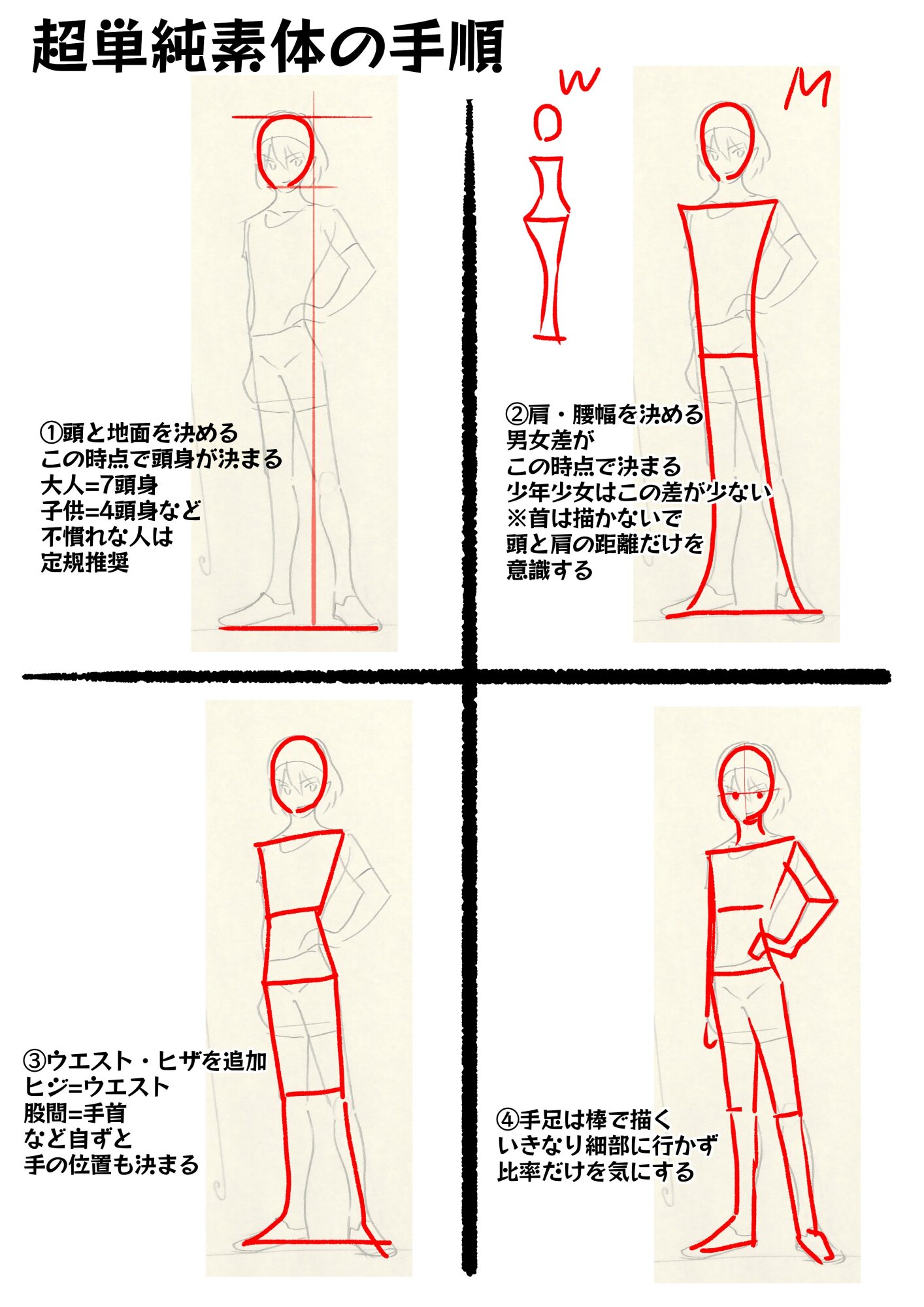 超単純素体の手順

①頭と地面を決める
この時点で頭身が決まる
大人=7頭身
子供=4頭身など
不慣れな人は
定規推奨

W

M

②肩・腰幅を決める
男女差が
この時点で決まる
少年少女はこの差が少ない
※首は描かないで
頭と肩の距離だけを
意識する

③ウエスト・ヒザを追加
ヒジ=ウエスト
股間=手首
など自ずと
手の位置も決まる

④手足は棒で描く
いきなり細部に行かず
比率だけを気にする