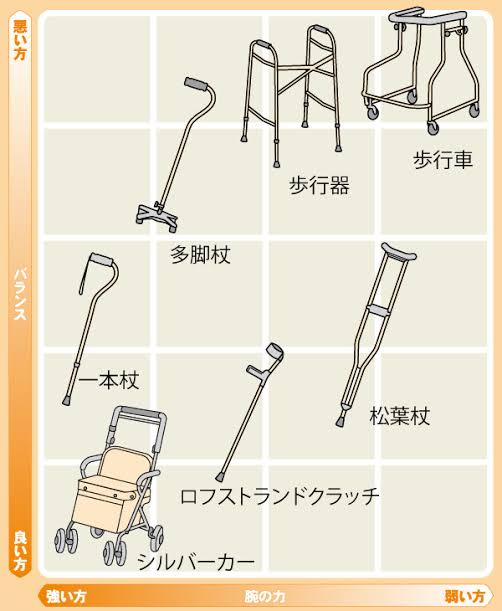 悪い方

バランス

良い方

歩行車

歩行器

多脚杖

一本杖

松葉杖

ロフストランドクラッチ

シルバーカー

強い方
腕の力
弱い方