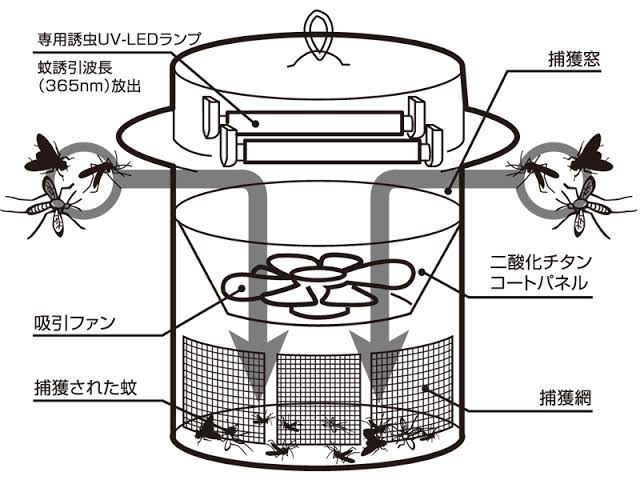 専用誘虫UV-LEDランプ

蚊誘引波長
(365nm)放出

捕獲窓

二酸化チタン
コートパネル

吸引ファン

捕獲された蚊

捕獲網