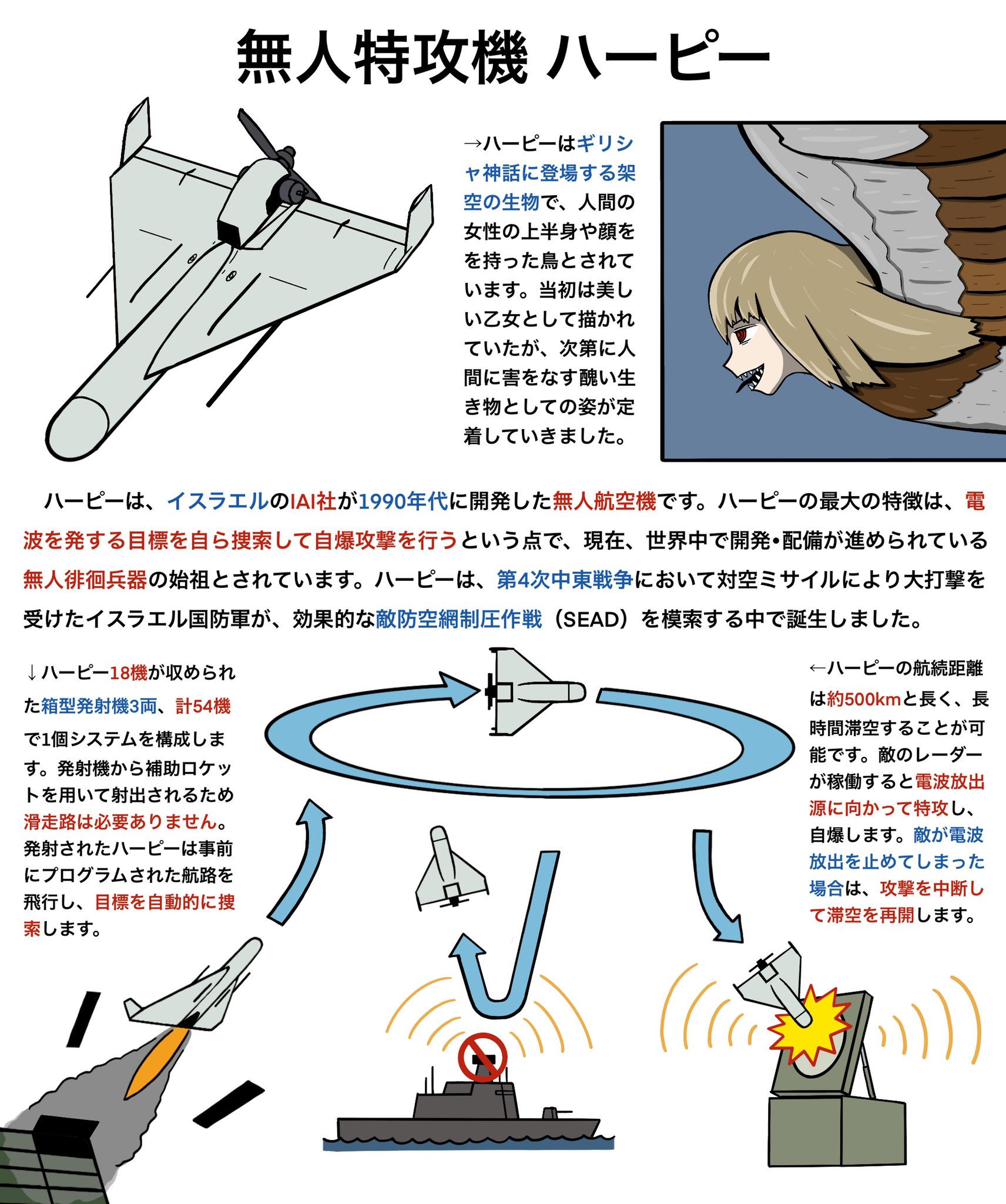 無人特攻機 ハーピー

→ハーピーはギリシャ神話に登場する架空の生物で、人間の女性の上半身や顔をを持った鳥とされています。当初は美しい乙女として描かれていたが、次第に人間に害をなす醜い生き物としての姿が定着していきました。

ハーピーは、イスラエルのIAI社が1990年代に開発した無人航空機です。ハーピーの最大の特徴は、電波を発する目標を自ら捜索して自爆攻撃を行うという点で、現在、世界中で開発•配備が進められている無人徘徊兵器の始祖とされています。ハーピーは、第4次中東戦争において対空ミサイルにより大打撃を受けたイスラエル国防軍が、効果的な敵防空網制圧作戦（SEAD）を模索する中で誕生しました。

↓ハーピー18機が収められた箱型発射機3両、計54機で1個システムを構成します。発射機から補助ロケットを用いて射出されるため滑走路は必要ありません。発射されたハーピーは事前にプログラムされた航路を飛行し、目標を自動的に捜索します。

←ハーピーの航続距離は約500kmと長く、長時間滞空することが可能です。敵のレーダーが稼働すると電波放出源に向かって特攻し、自爆します。敵が電波放出を止めてしまった場合は、攻撃を中断して滞空を再開します。