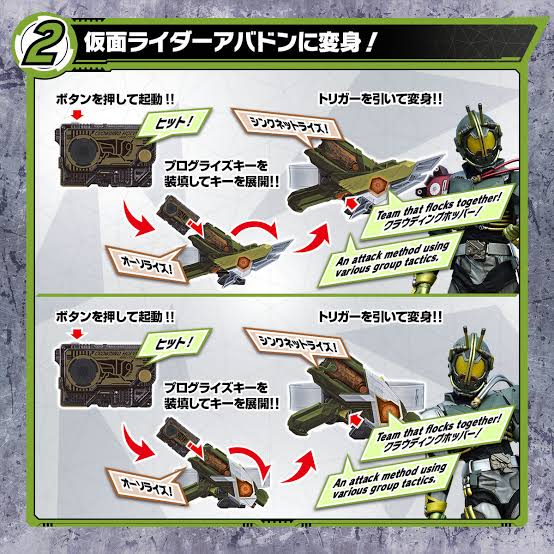 2 仮面ライダーアバドンに変身！

ボタンを押して起動!!

ヒット！

プログライズキーを装填してキーを展開!!

オーソライズ！

トリガーを引いて変身!!

シンクネットライズ！

Team that flocks together! クラウディングホッパー！

An attack method using various group tactics.

ボタンを押して起動!!

ヒット！

プログライズキーを装填してキーを展開!!

オーソライズ！

トリガーを引いて変身!!

シンクネットライズ！

Team that flocks together! クラウディングホッパー！

An attack method using various group tactics.