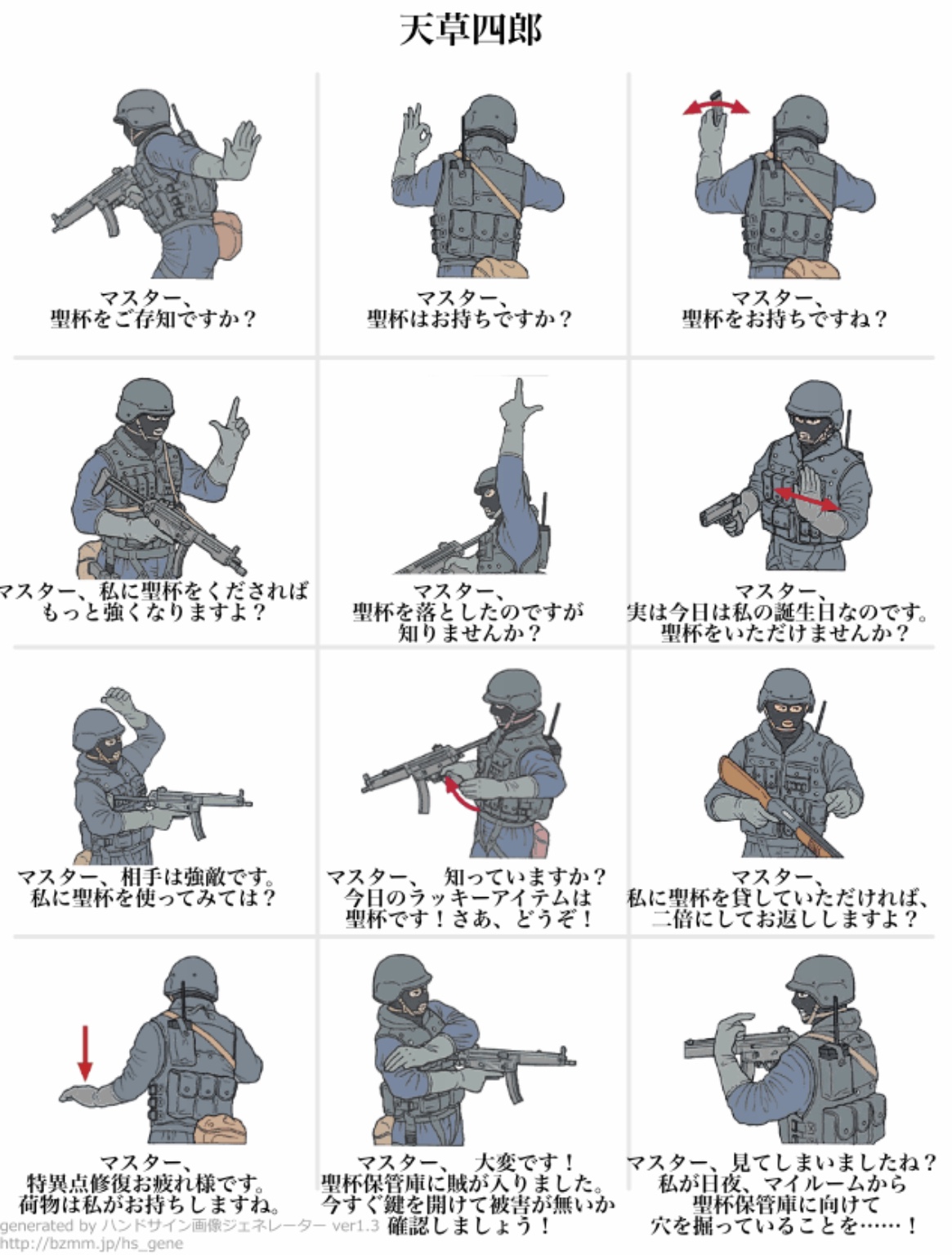 天草四郎

マスター、
聖杯をご存知ですか？

マスター、
聖杯はお持ちですか？

マスター、
聖杯をお持ちですね？

マスター、私に聖杯をくだされば
もっと強くなりますよ？

マスター、
聖杯を落としたのですが
知りませんか？

マスター、
実は今日は私の誕生日なのです。
聖杯をいただけませんか？

マスター、相手は強敵です。
私に聖杯を使ってみては？

マスター、　知っていますか？
今日のラッキーアイテムは
聖杯です！さあ、どうぞ！

マスター、
私に聖杯を貸していただければ、
二倍にしてお返ししますよ？

マスター、
特異点修復お疲れ様です。
荷物は私がお持ちしますね。

マスター、　大変です！
聖杯保管庫に賊が入りました。
今すぐ鍵を開けて被害が無いか
確認しましょう！

マスター、見てしまいましたね？
私が日夜、マイルームから
聖杯保管庫に向けて
穴を掘っていることを……！

generated by ハンドサイン画像ジェネレーター ver1.3
http://bzmm.jp/hs_gene