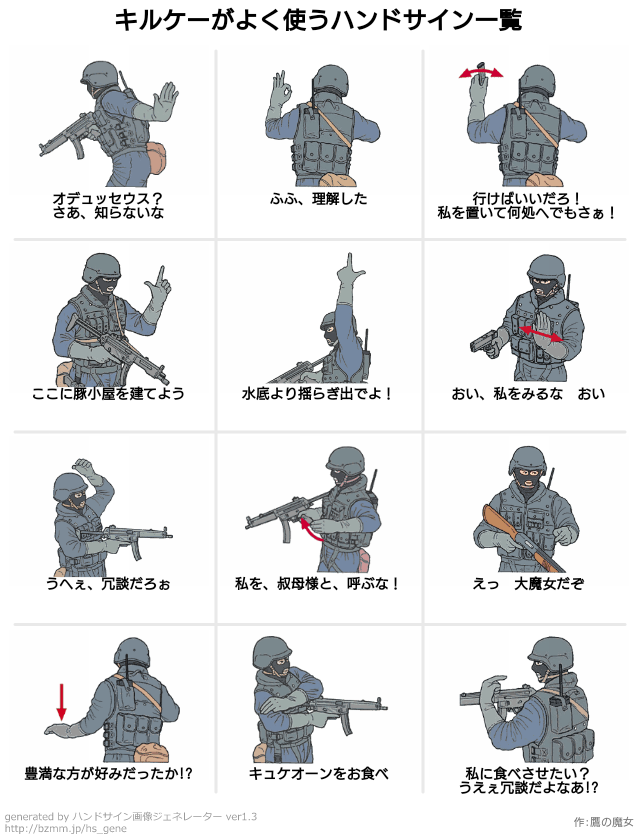 キルケーがよく使うハンドサイン一覧

オデュッセウス？
さあ、知らないな

ふふ、理解した

行けばいいだろ！
私を置いて何処へでもさぁ！

ここに豚小屋を建てよう

水底より揺らぎ出でよ！

おい、私をみるな　おい

うへぇ、冗談だろぉ

私を、叔母様と、呼ぶな！

えっ　大魔女だぞ

豊満な方が好みだったか!?

キュケオーンをお食べ

私に食べさせたい？
うえぇ冗談だよなあ!?

generated by ハンドサイン画像ジェネレーター ver1.3
http://bzmm.jp/hs_gene

作:鷹の魔女