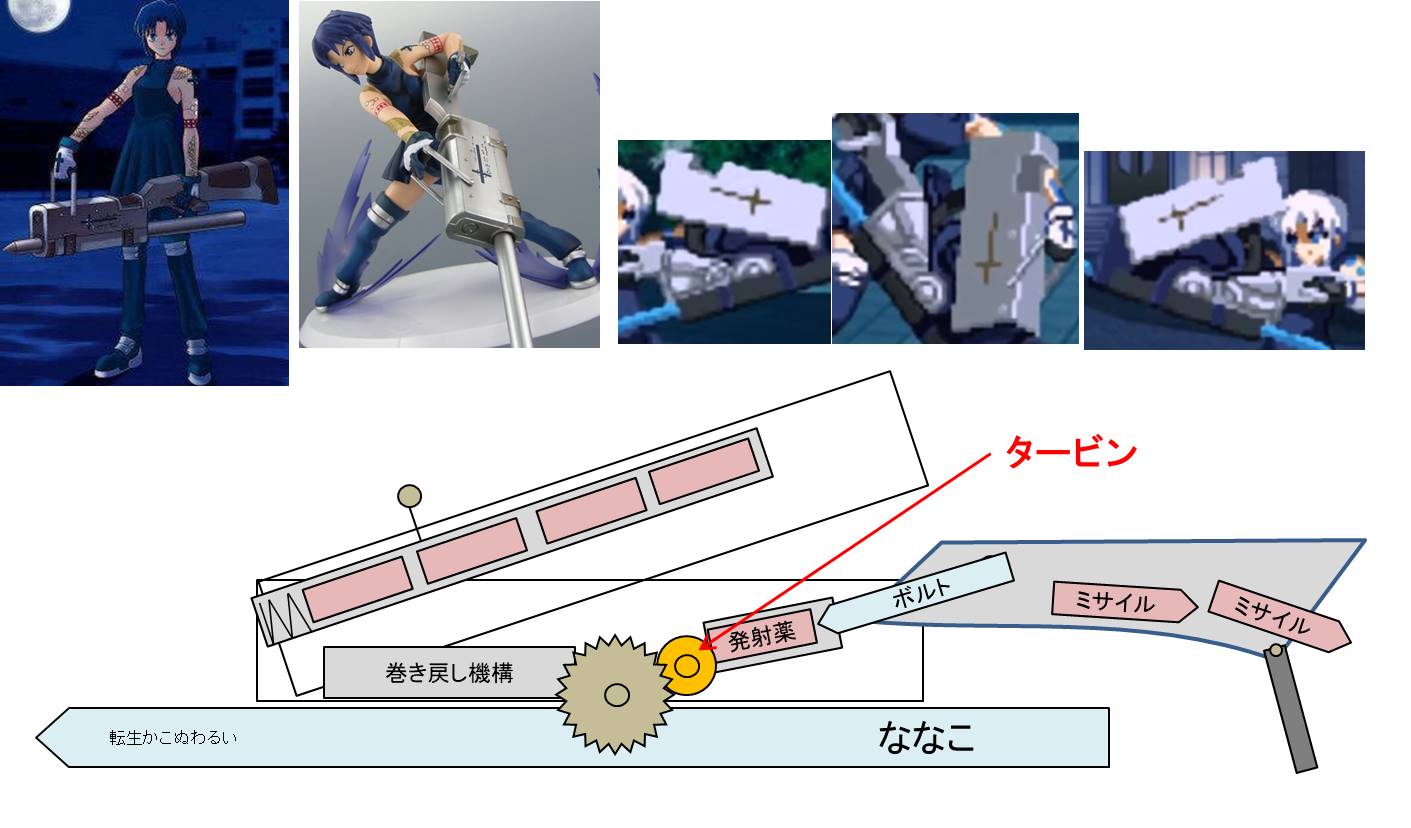 タービン

ボルト

ミサイル

ミサイル

発射薬

巻き戻し機構

転生かこぬわるい

ななこ