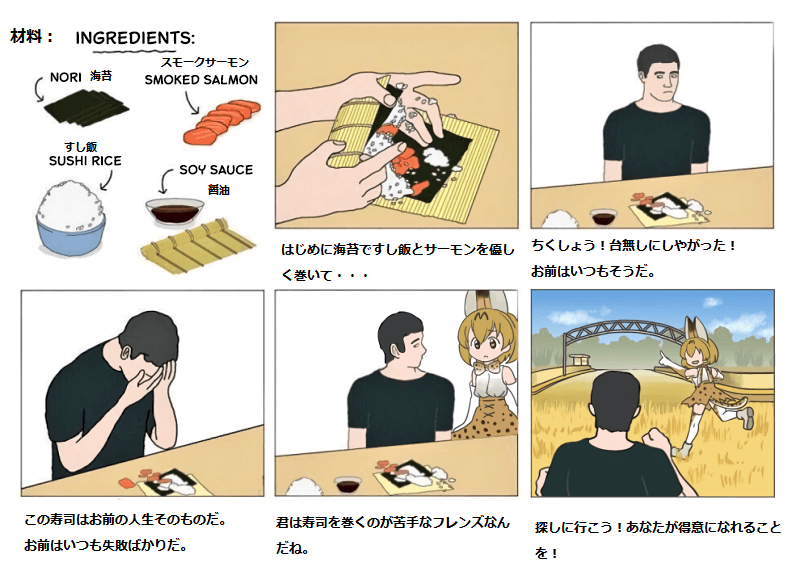 材料： INGREDIENTS:

NORI 海苔

スモークサーモン SMOKED SALMON

すし飯 SUSHI RICE

SOY SAUCE 醤油

はじめに海苔ですし飯とサーモンを優しく巻いて・・・

ちくしょう！台無しにしやがった！
お前はいつもそうだ。

この寿司はお前の人生そのものだ。
お前はいつも失敗ばかりだ。

君は寿司を巻くのが苦手なフレンズなんだね。

探しに行こう！あなたが得意になれることを！