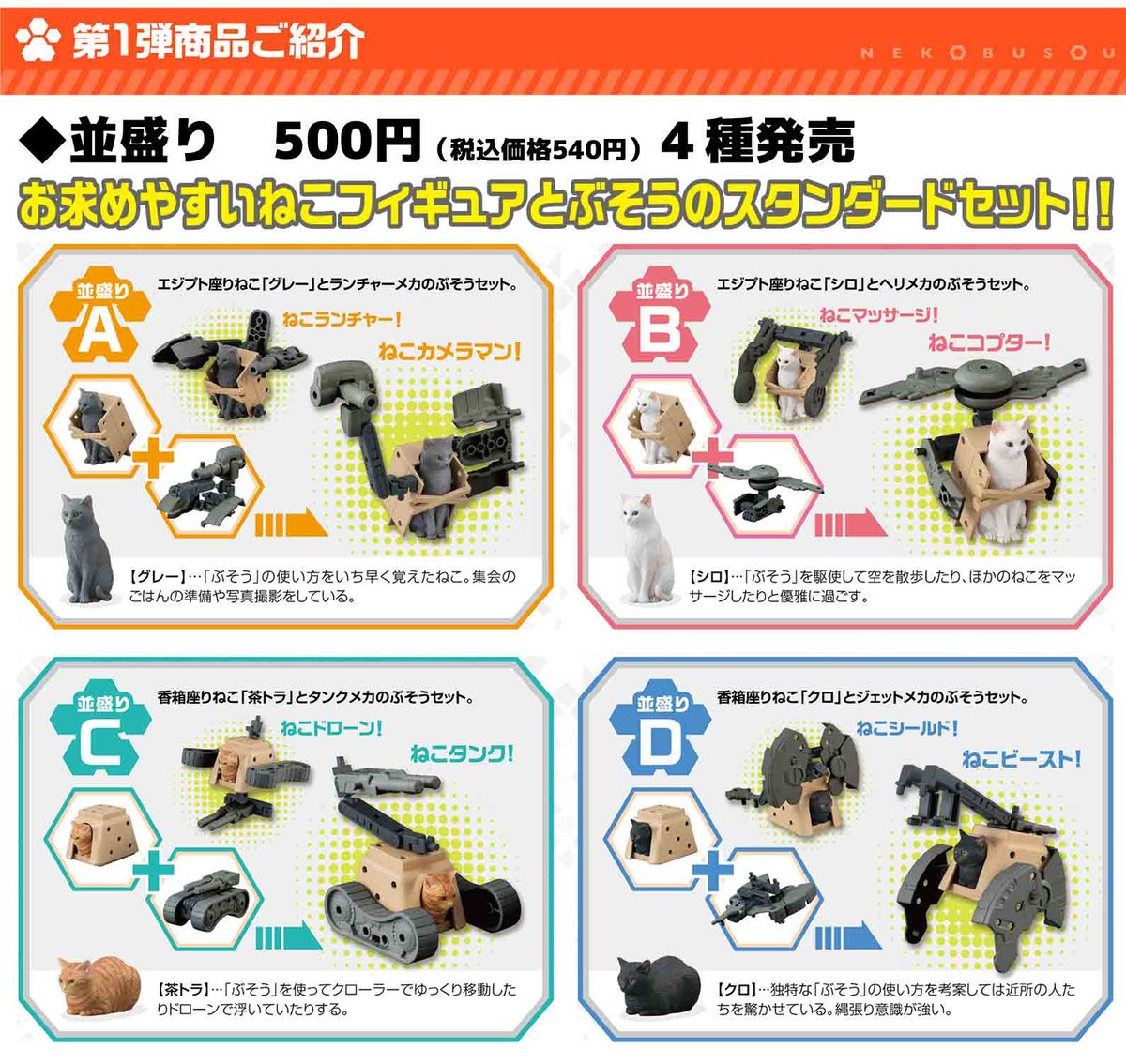 第1弾商品ご紹介

NEKOBUSOU

◆並盛り　500円（税込価格540円）4種発売

お求めやすいねこフィギュアとぶそうのスタンダードセット!!

並盛り
A
エジプト座りねこ「グレー」とランチャーメカのぶそうセット。
ねこランチャー!
ねこカメラマン!
【グレー】…「ぶそう」の使い方をいち早く覚えたねこ。集会のごはんの準備や写真撮影をしている。

並盛り
B
エジプト座りねこ「シロ」とヘリメカのぶそうセット。
ねこマッサージ!
ねこコプター!
【シロ】…「ぶそう」を駆使して空を散歩したり、ほかのねこをマッサージしたりと優雅に過ごす。

並盛り
C
香箱座りねこ「茶トラ」とタンクメカのぶそうセット。
ねこドローン!
ねこタンク!
【茶トラ】…「ぶそう」を使ってクローラーでゆっくり移動したりドローンで浮いていたりする。

並盛り
D
香箱座りねこ「クロ」とジェットメカのぶそうセット。
ねこシールド!
ねこビースト!
【クロ】…独特な「ぶそう」の使い方を考案しては近所の人たちを驚かせている。縄張り意識が強い。