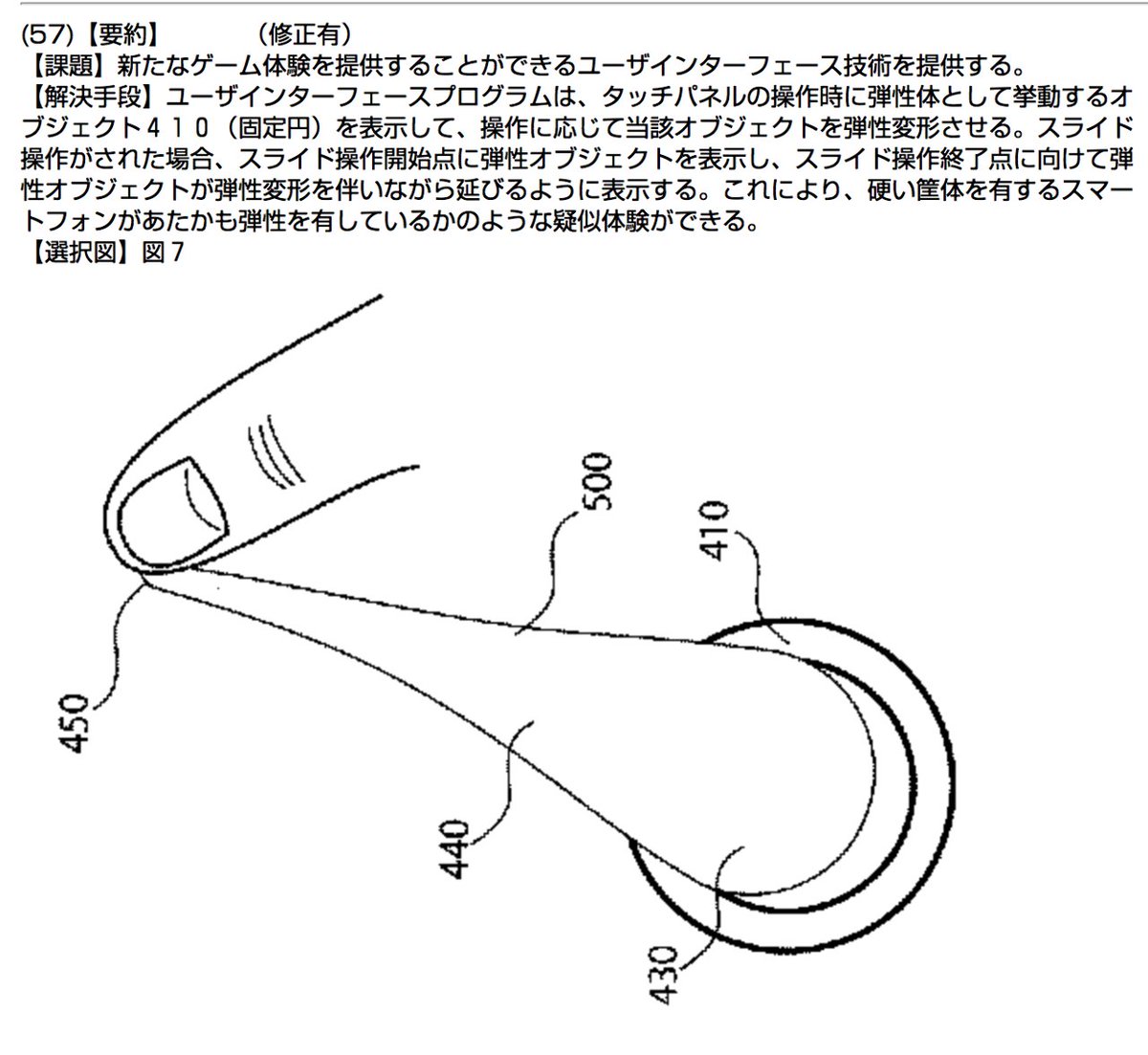 (57)【要約】　　　（修正有）
【課題】新たなゲーム体験を提供することができるユーザインターフェース技術を提供する。
【解決手段】ユーザインターフェースプログラムは、タッチパネルの操作時に弾性体として挙動するオブジェクト４１０（固定円）を表示して、操作に応じて当該オブジェクトを弾性変形させる。スライド操作がされた場合、スライド操作開始点に弾性オブジェクトを表示し、スライド操作終了点に向けて弾性オブジェクトが弾性変形を伴いながら延びるように表示する。これにより、硬い筐体を有するスマートフォンがあたかも弾性を有しているかのような疑似体験ができる。
【選択図】図７

500
410
450
440
430