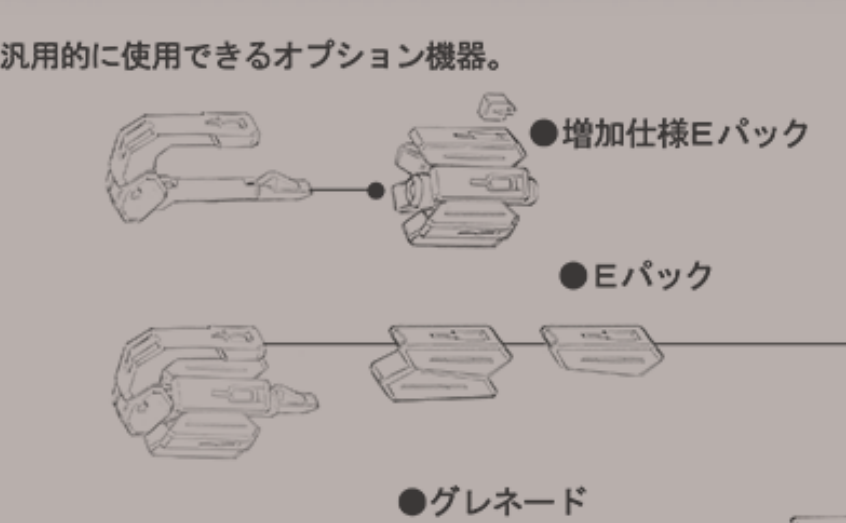 汎用的に使用できるオプション機器。

●増加仕様Eパック

●Eパック

●グレネード