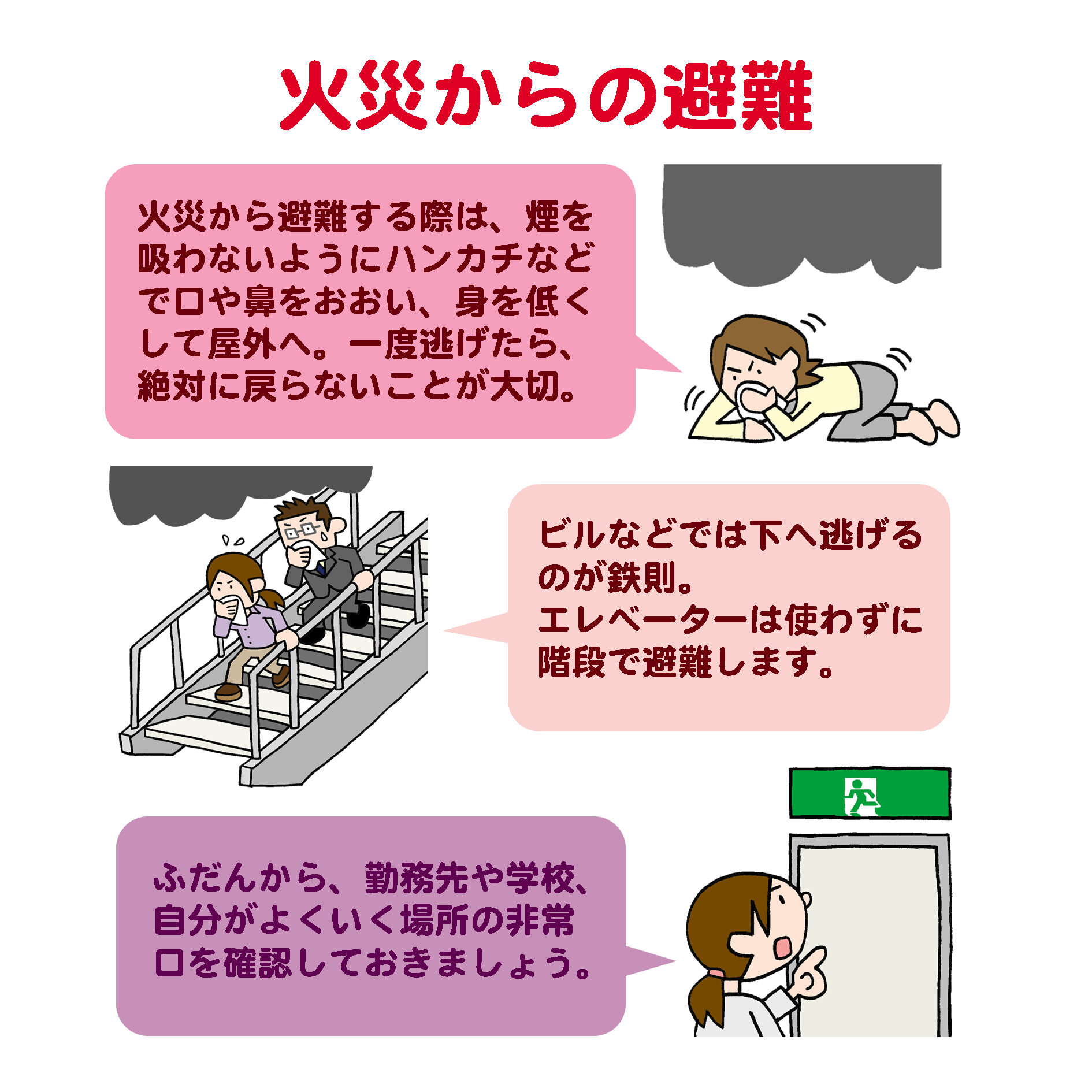 火災からの避難

火災から避難する際は、煙を吸わないようにハンカチなどで口や鼻をおおい、身を低くして屋外へ。一度逃げたら、絶対に戻らないことが大切。

ビルなどでは下へ逃げるのが鉄則。
エレベーターは使わずに階段で避難します。

ふだんから、勤務先や学校、自分がよくいく場所の非常口を確認しておきましょう。