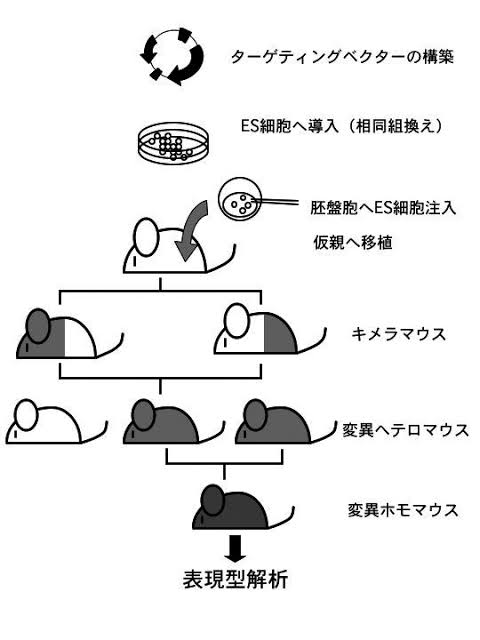 ターゲティングベクターの構築

ES細胞へ導入（相同組換え）

胚盤胞へES細胞注入

仮親へ移植

キメラマウス

変異ヘテロマウス

変異ホモマウス

表現型解析