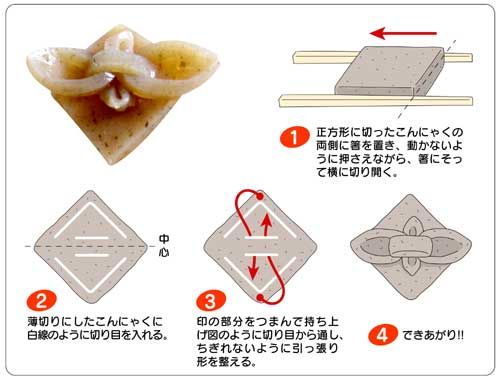 1 正方形に切ったこんにゃくの両側に箸を置き、動かないように押さえながら、箸にそって横に切り開く。

中心

2 薄切りにしたこんにゃくに白線のように切り目を入れる。

3 印の部分をつまんで持ち上げ図のように切り目から通し、ちぎれないように引っ張り形を整える。

4 できあがり!!