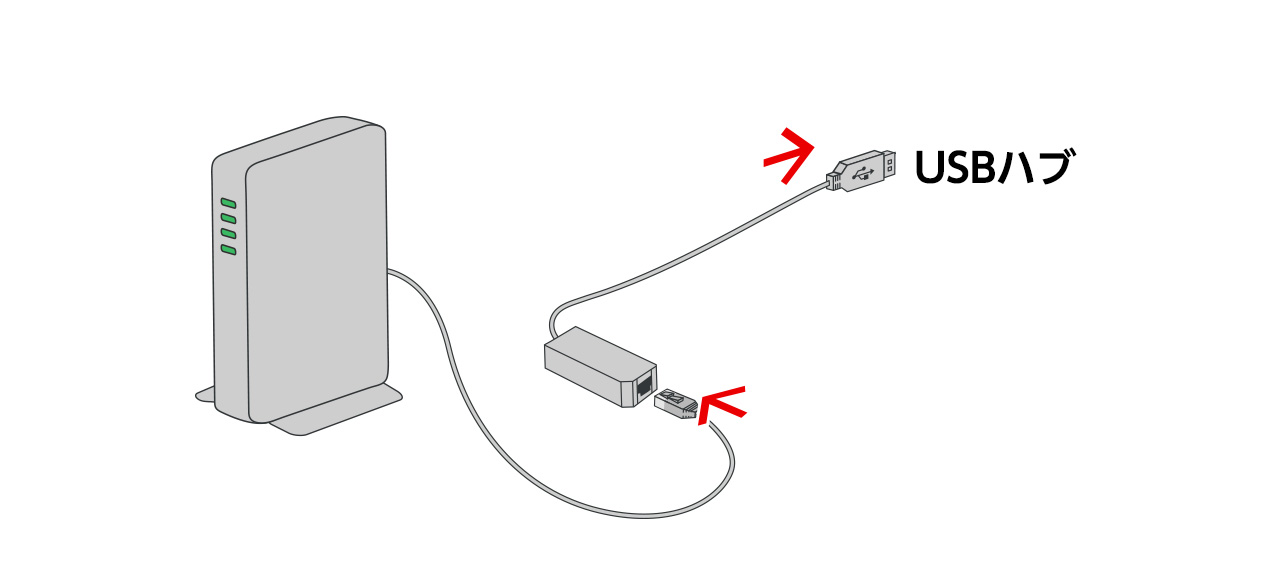 USBハブ