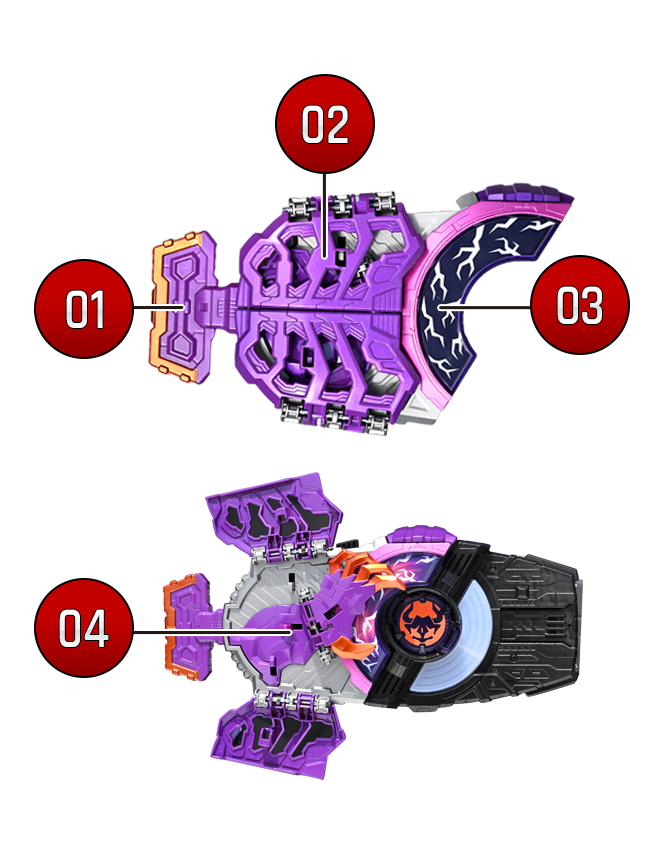 02

01

03

04