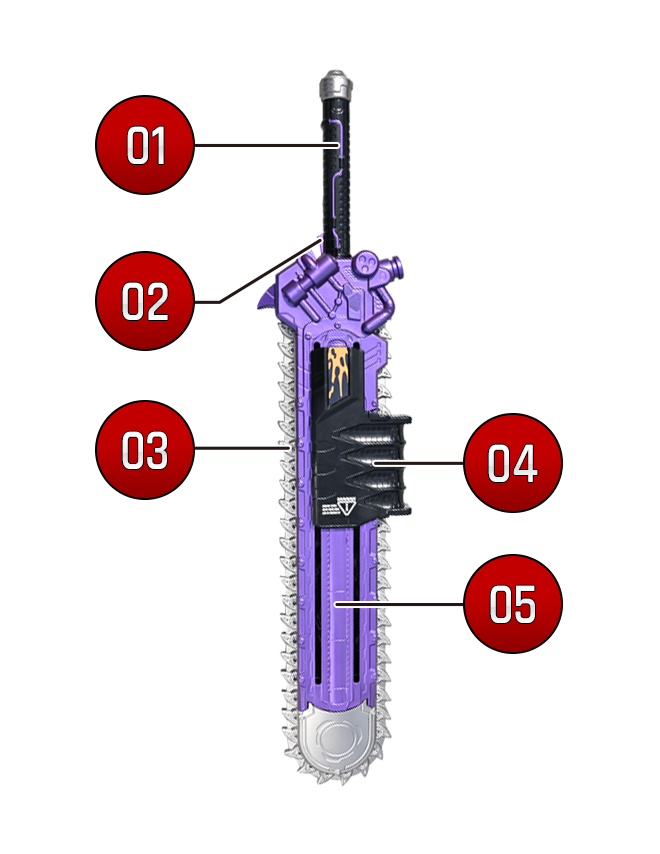 01
02
03
04
05