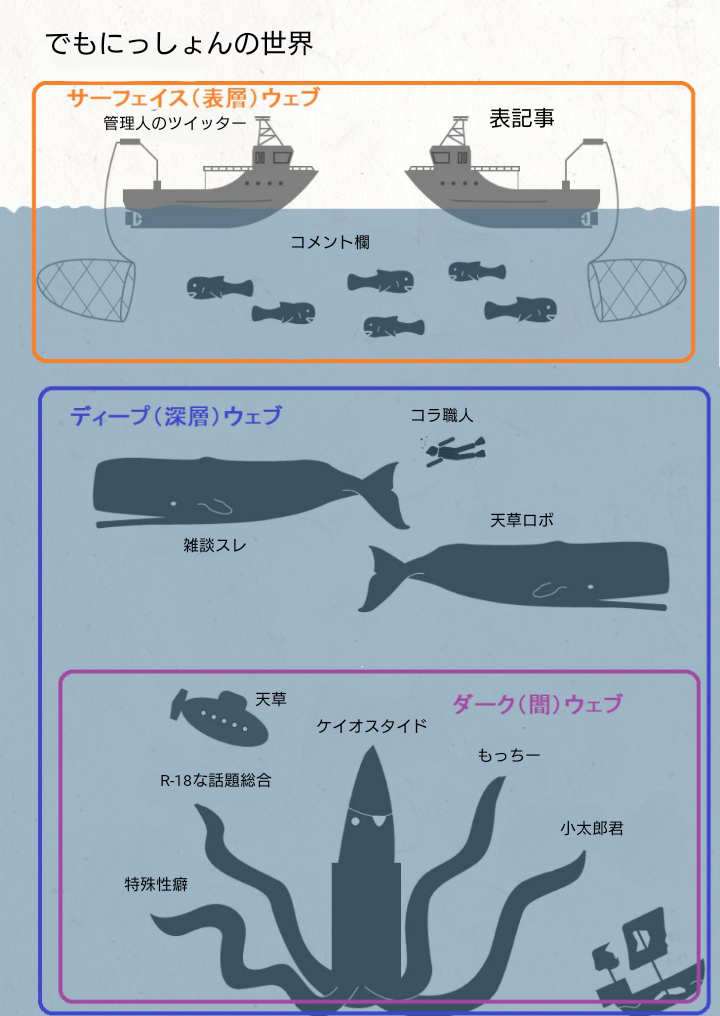 でもにっしょんの世界

サーフェイス（表層）ウェブ

管理人のツイッター

表記事

コメント欄

ディープ（深層）ウェブ

コラ職人

雑談スレ

天草ロボ

ダーク（闇）ウェブ

天草

ケイオスタイド

もっちー

R-18な話題総合

小太郎君

特殊性癖